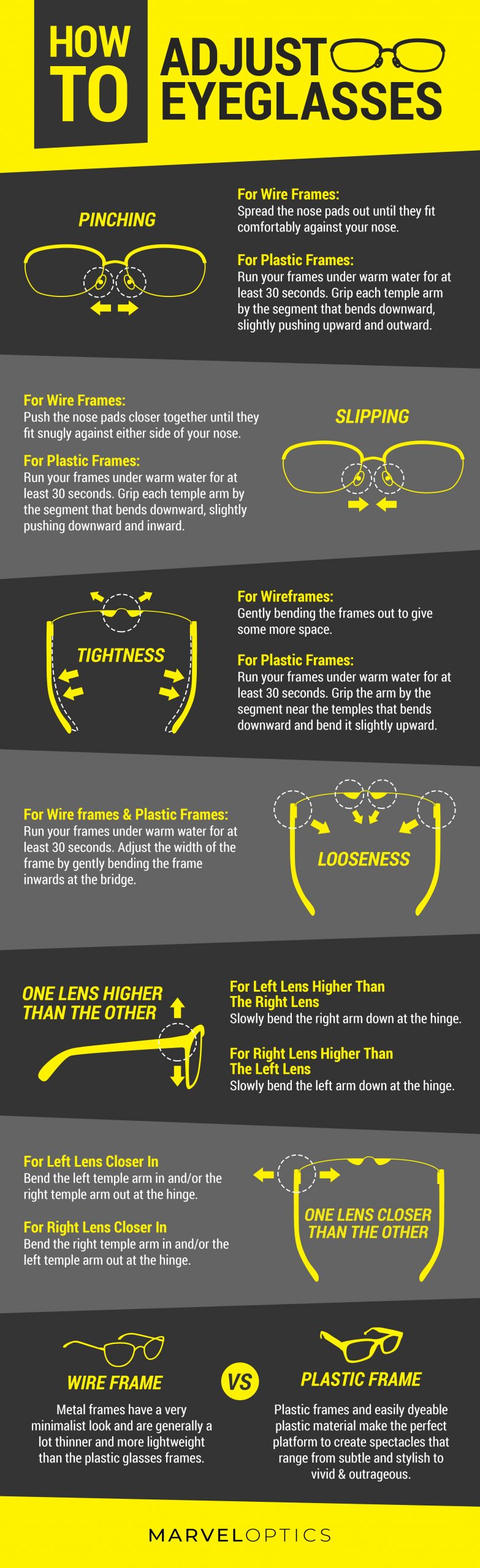 HOW TO

ADJUST EYEGLASSES

PINCHING

For Wire Frames:
Spread the nose pads out until they fit comfortably against your nose.

For Plastic Frames:
Run your frames under warm water for at least 30 seconds. Grip each temple arm by the segment that bends downward, slightly pushing upward and outward.

For Wire Frames:
Push the nose pads closer together until they fit snugly against either side of your nose.

For Plastic Frames:
Run your frames under warm water for at least 30 seconds. Grip each temple arm by the segment that bends downward, slightly pushing downward and inward.

SLIPPING

TIGHTNESS

For Wireframes:
Gently bending the frames out to give some more space.

For Plastic Frames:
Run your frames under warm water for at least 30 seconds. Grip the arm by the segment near the temples that bends downward and bend it slightly upward.

For Wire frames & Plastic Frames:
Run your frames under warm water for at least 30 seconds. Adjust the width of the frame by gently bending the frame inwards at the bridge.

LOOSENESS

ONE LENS HIGHER THAN THE OTHER

For Left Lens Higher Than The Right Lens
Slowly bend the right arm down at the hinge.

For Right Lens Higher Than The Left Lens
Slowly bend the left arm down at the hinge.

For Left Lens Closer In
Bend the left temple arm in and/or the right temple arm out at the hinge.

For Right Lens Closer In
Bend the right temple arm in and/or the left temple arm out at the hinge.

ONE LENS CLOSER THAN THE OTHER

WIRE FRAME

Metal frames have a very minimalist look and are generally a lot thinner and more lightweight than the plastic glasses frames.

VS

PLASTIC FRAME

Plastic frames and easily dyeable plastic material make the perfect platform to create spectacles that range from subtle and stylish to vivid & outrageous.

MARVELOPTICS